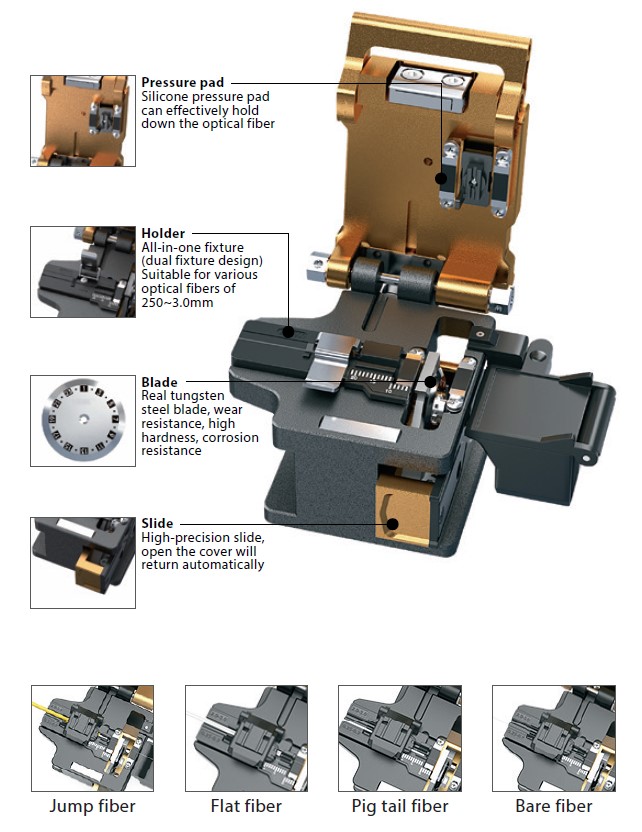 Pressure pad
Silicone pressure pad can effectively hold down the optical fiber

Holder
All-in-one fixture (dual fixture design) Suitable for various optical fibers of 250~3.0mm

Blade
Real tungsten steel blade, wear resistance, high hardness, corrosion resistance

Slide
High-precision slide, open the cover will return automatically

Jump fiber

Flat fiber

Pig tail fiber

Bare fiber